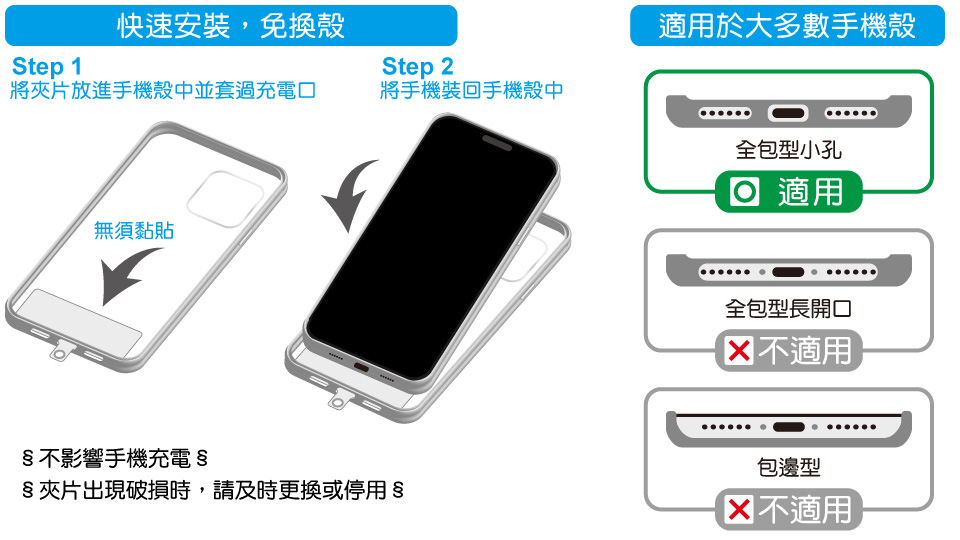 快速安裝，免換殼

Step 1
將夾片放進手機殼中並套過充電口

無須黏貼

Step 2
將手機裝回手機殼中

§ 不影響手機充電 §
§ 夾片出現破損時，請及時更換或停用 §

適用於大多數手機殼

全包型小孔
適用

全包型長開口
不適用

包邊型
不適用